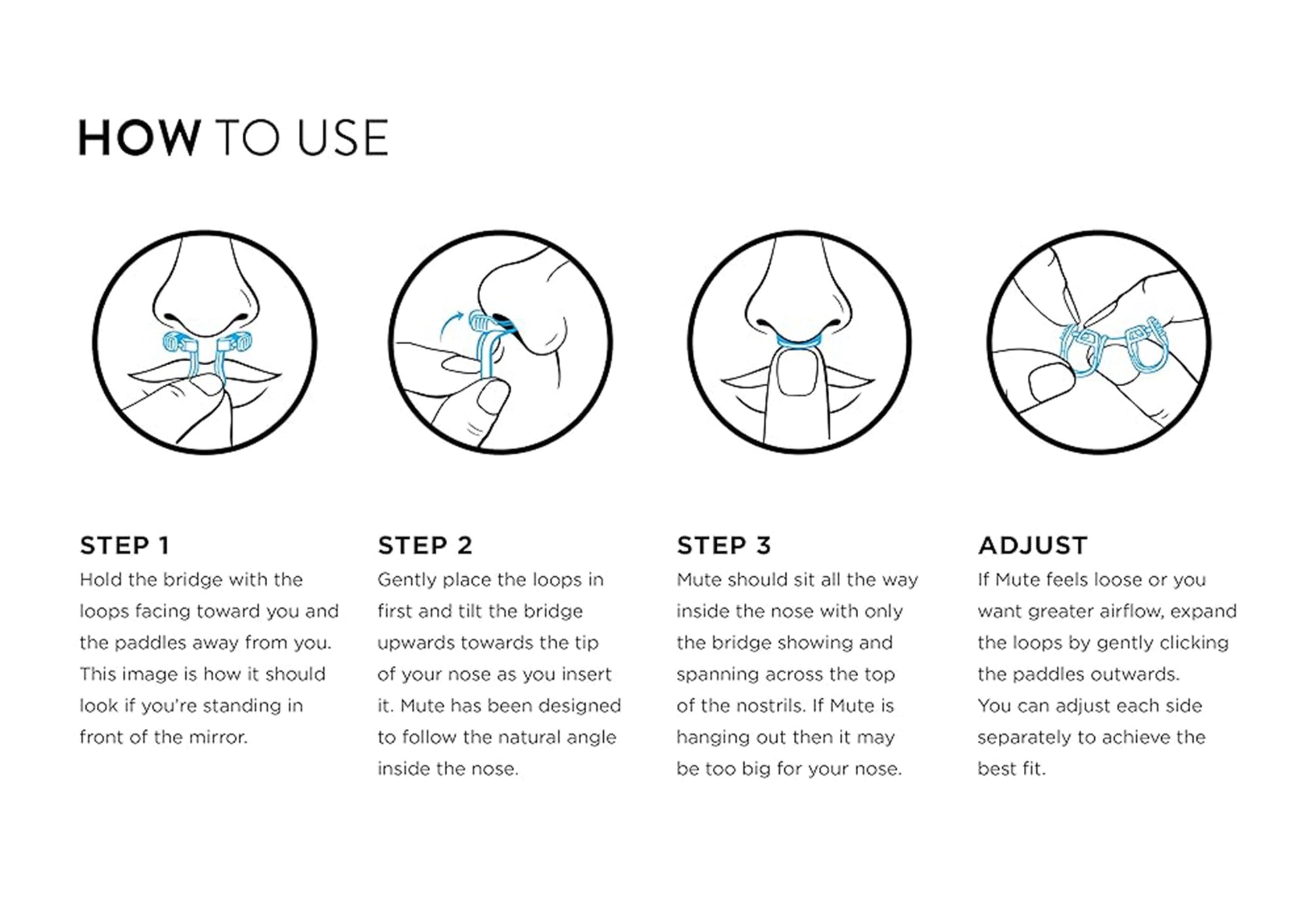 HOW TO USE

STEP 1
Hold the bridge with the loops facing toward you and the paddles away from you. This image is how it should look if you're standing in front of the mirror.

STEP 2
Gently place the loops in first and tilt the bridge upwards towards the tip of your nose as you insert it. Mute has been designed to follow the natural angle inside the nose.

STEP 3
Mute should sit all the way inside the nose with only the bridge showing and spanning across the top of the nostrils. If Mute is hanging out then it may be too big for your nose.

ADJUST
If Mute feels loose or you want greater airflow, expand the loops by gently clicking the paddles outwards. You can adjust each side separately to achieve the best fit.