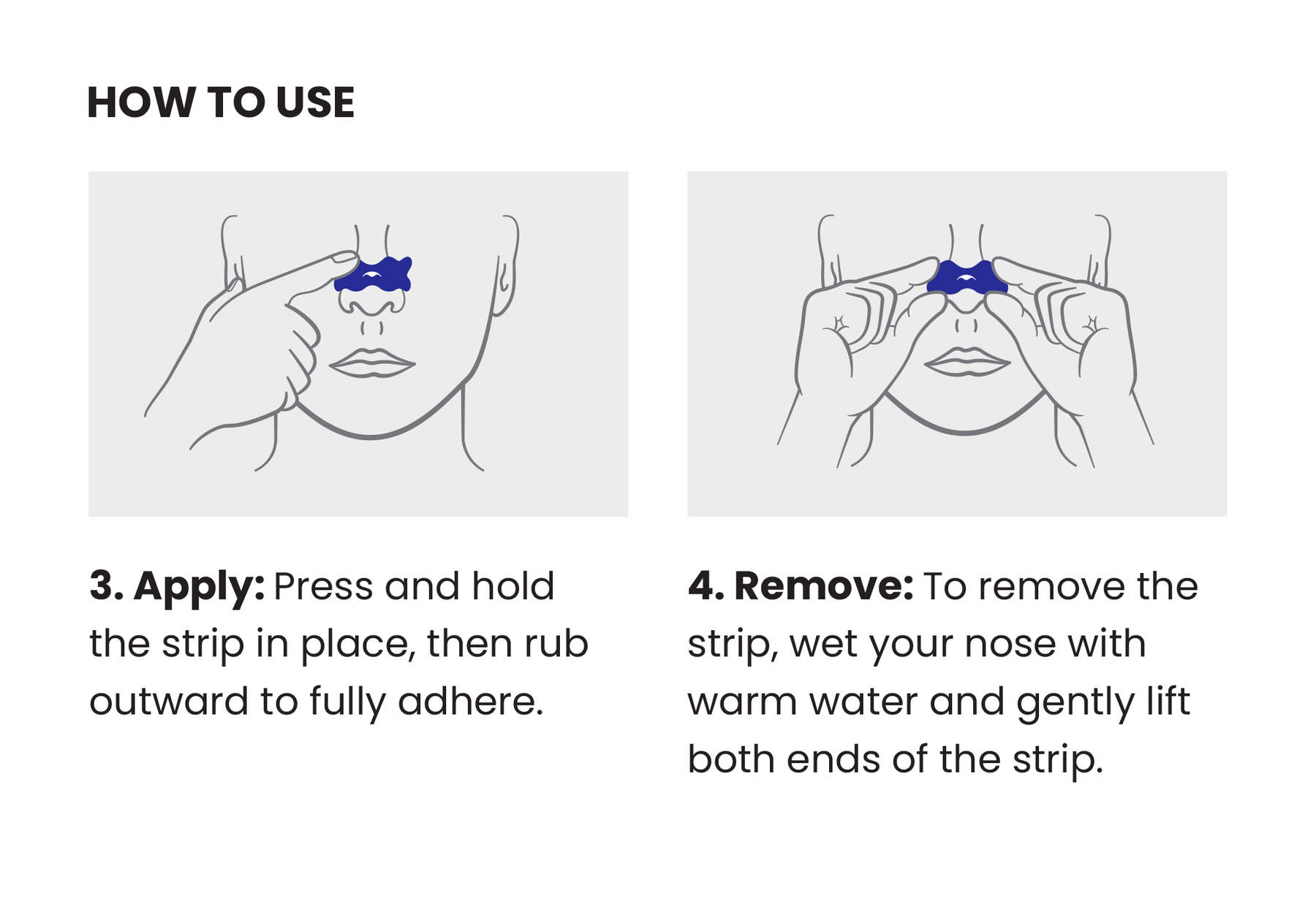 HOW TO USE

3. Apply: Press and hold the strip in place, then rub outward to fully adhere.

4. Remove: To remove the strip, wet your nose with warm water and gently lift both ends of the strip.